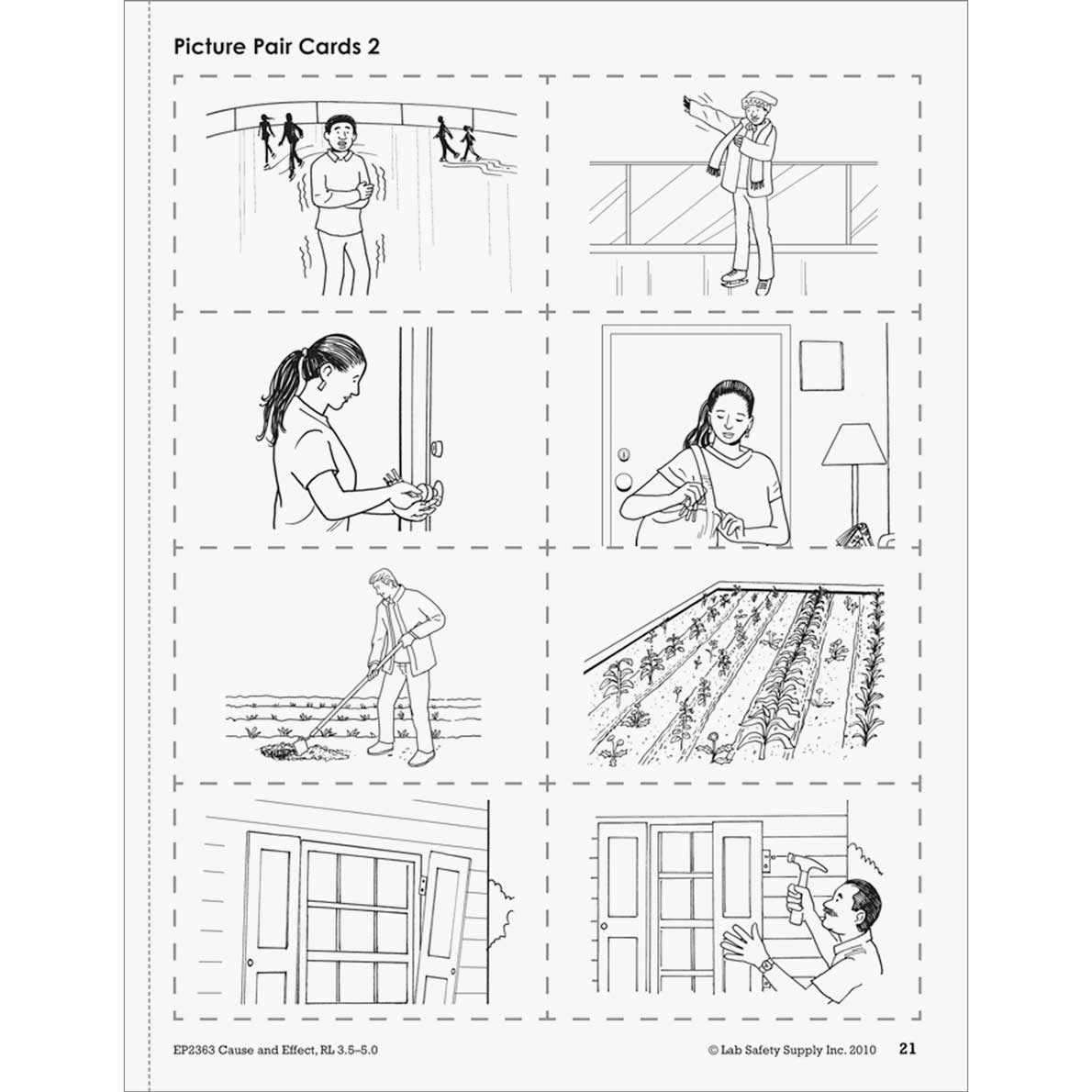 Picture Pair Cards 2

EP2363 Cause and Effect, RL 3.5–5.0

© Lab Safety Supply Inc. 2010 21